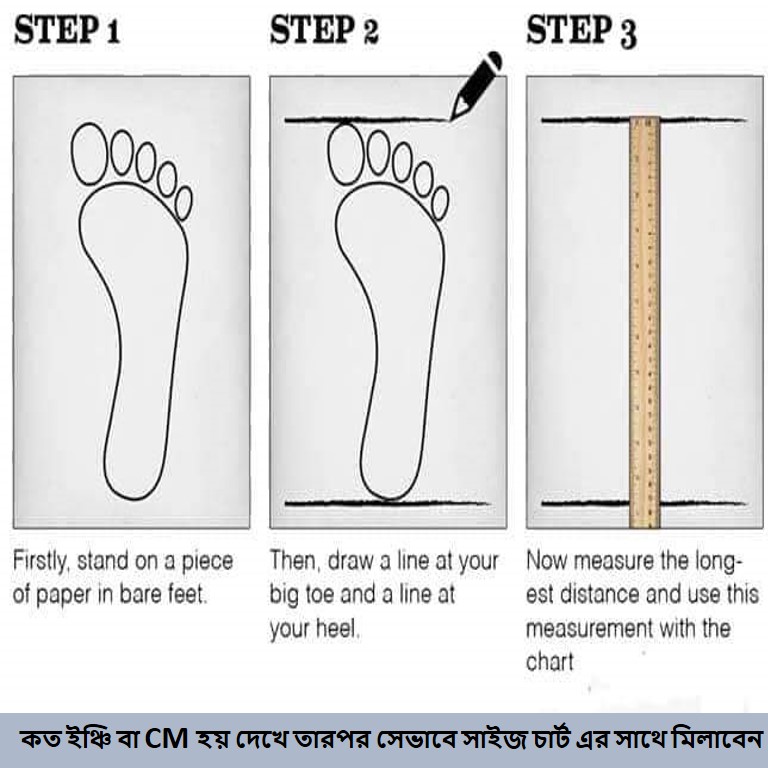 STEP 1

Firstly, stand on a piece of paper in bare feet.

STEP 2

Then, draw a line at your big toe and a line at your heel.

STEP 3

Now measure the longest distance and use this measurement with the chart

কত ইঞ্চি বা CM হয় দেখে তারপর সেভাবে সাইজ চার্ট এর সাথে মিলাবেন